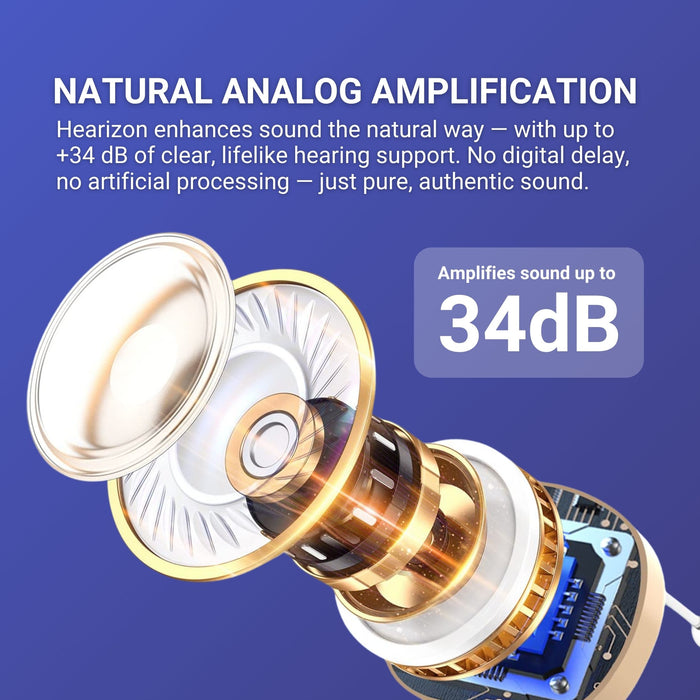 NATURAL ANALOG AMPLIFICATION

Hearizon enhances sound the natural way — with up to +34 dB of clear, lifelike hearing support. No digital delay, no artificial processing — just pure, authentic sound.

Amplifies sound up to

34dB